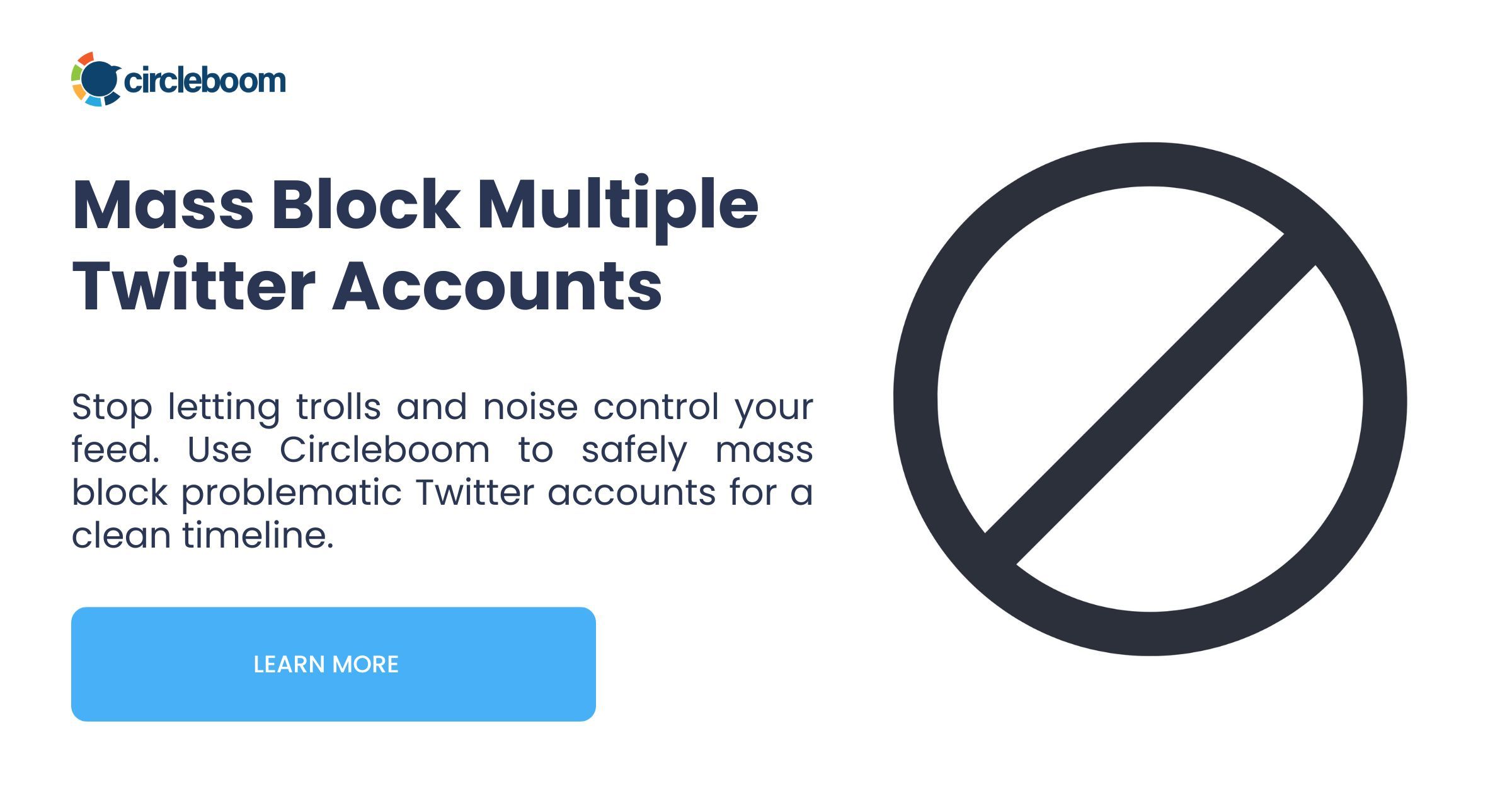 circleboom

Mass Block Multiple Twitter Accounts

Stop letting trolls and noise control your feed. Use Circleboom to safely mass block problematic Twitter accounts for a clean timeline.

LEARN MORE